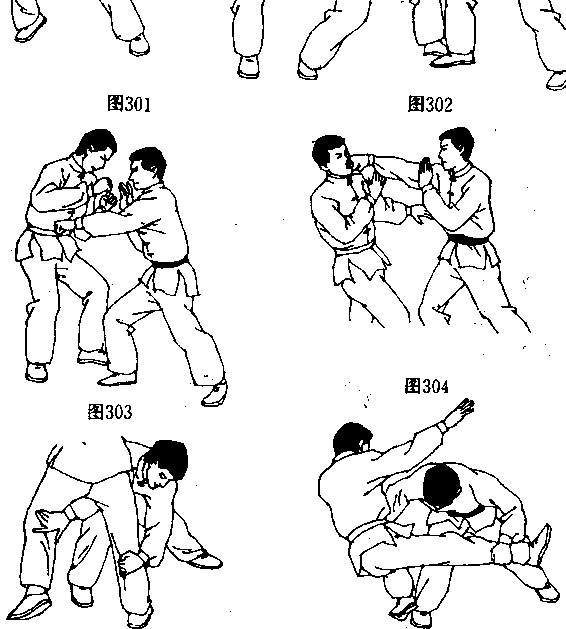 图301

图302

图303

图304