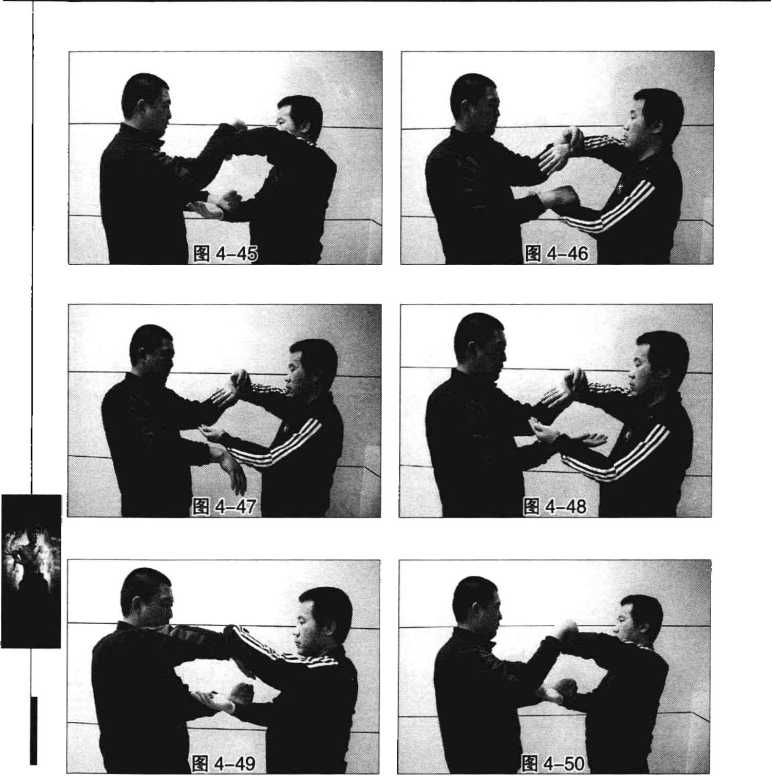 图 4-45

图 4-46

图 4-47

图 4-48

图 4-49

图 4-50