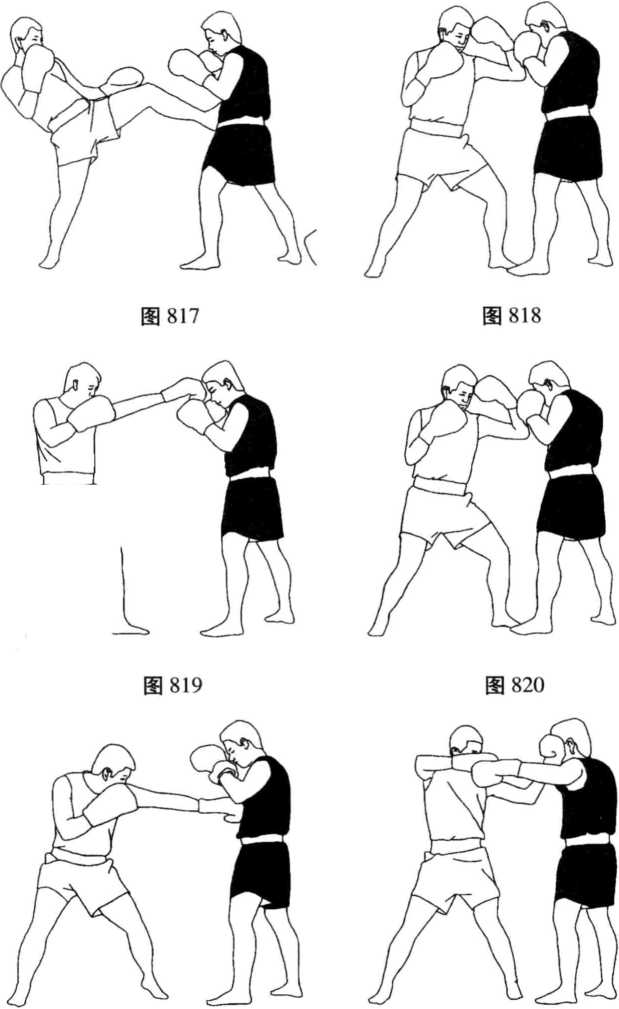 图 817

图 818

图 819

图 820