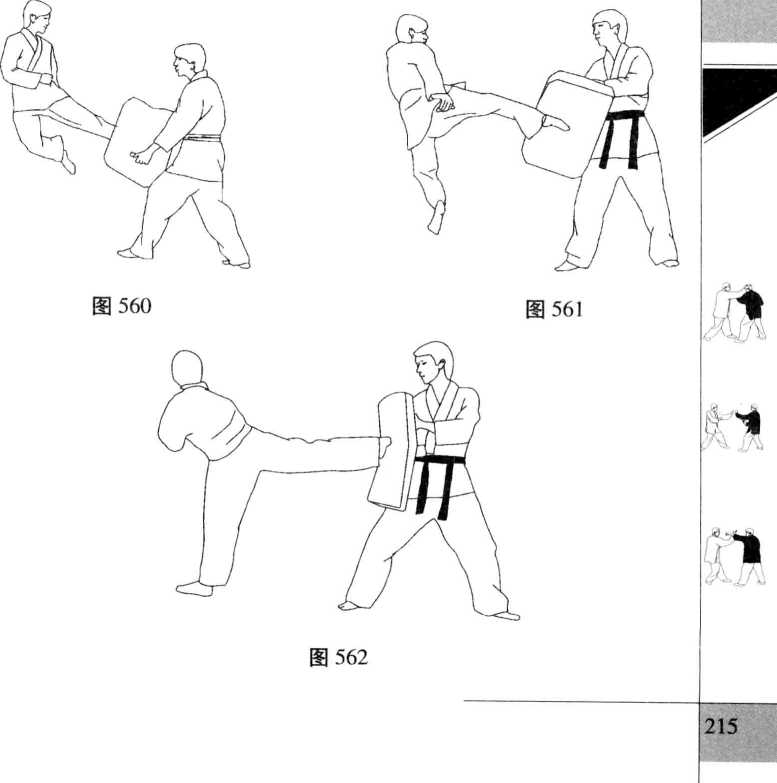 图 560

图 561

图 562

215