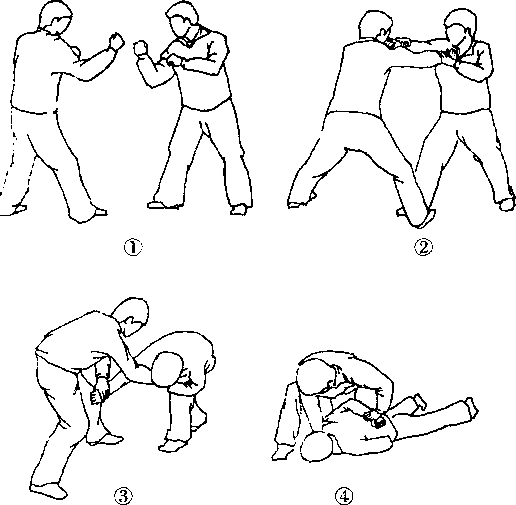 ①

②

③

④