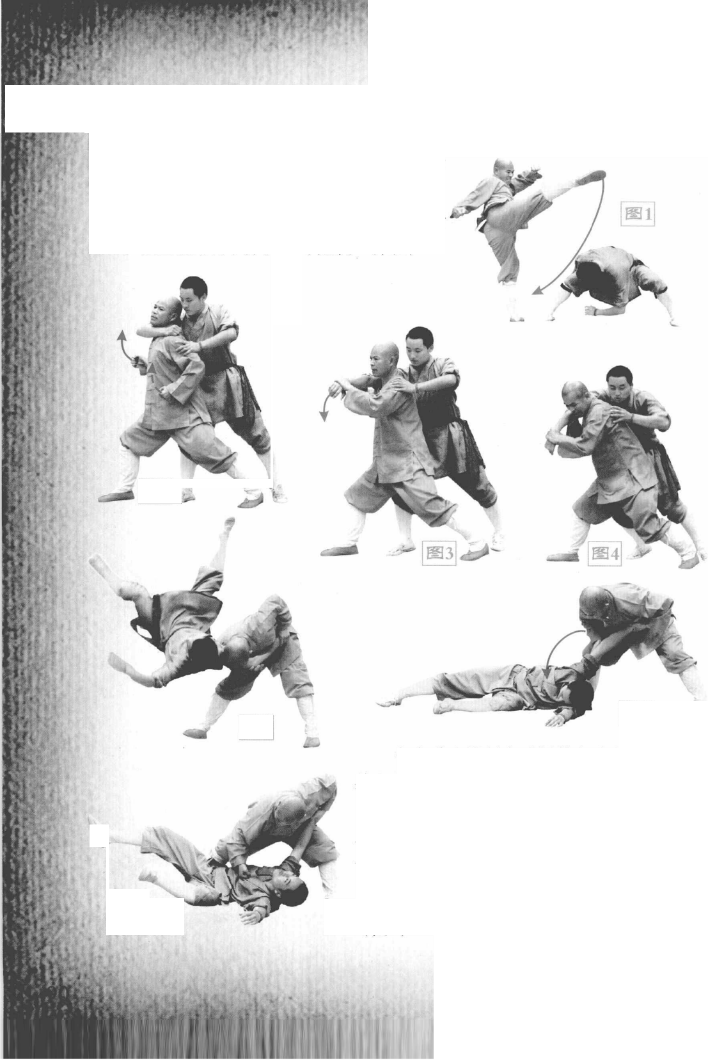 图1

图3

图4