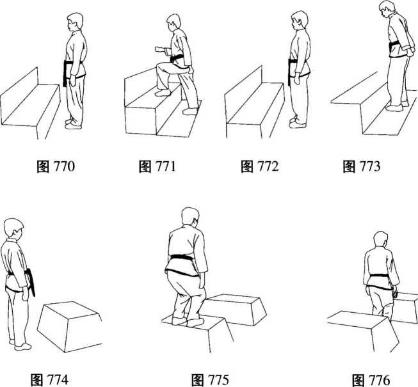 图 770

图 771

图 772

图 773

图 774

图 775

图 776