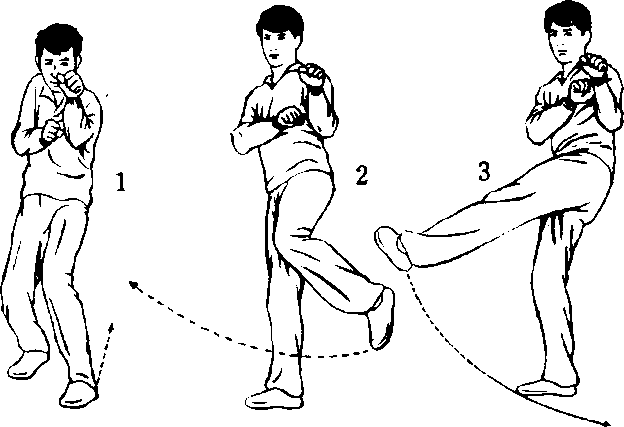 1

2

3