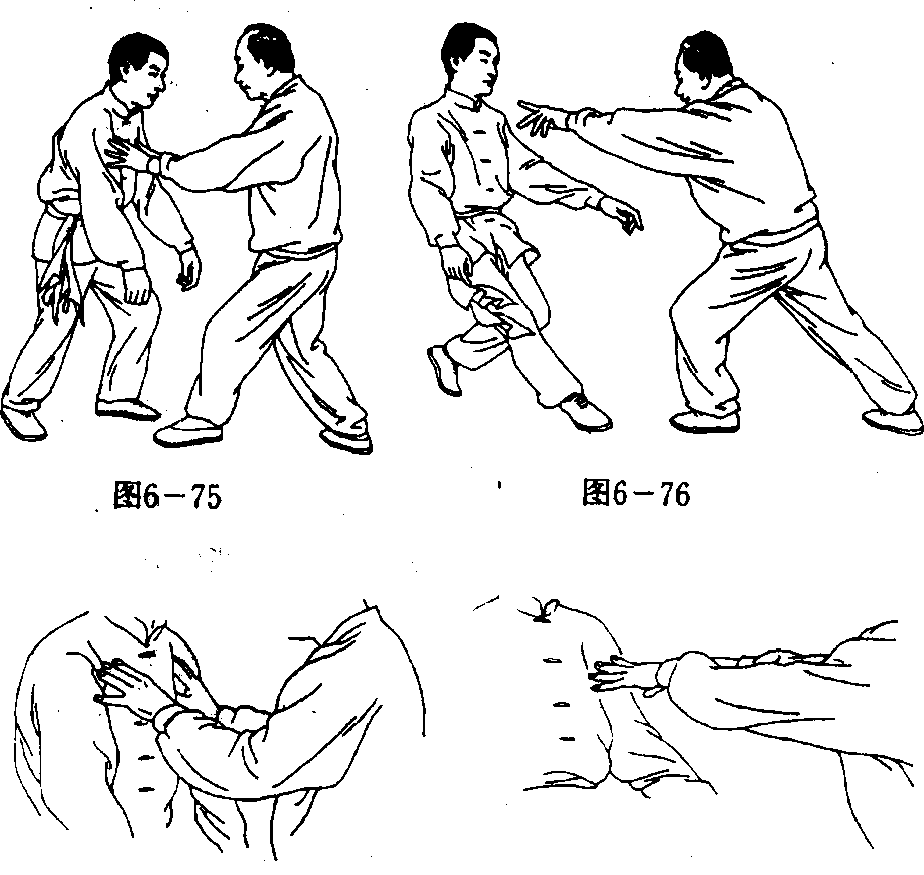 图6－75

图6－76