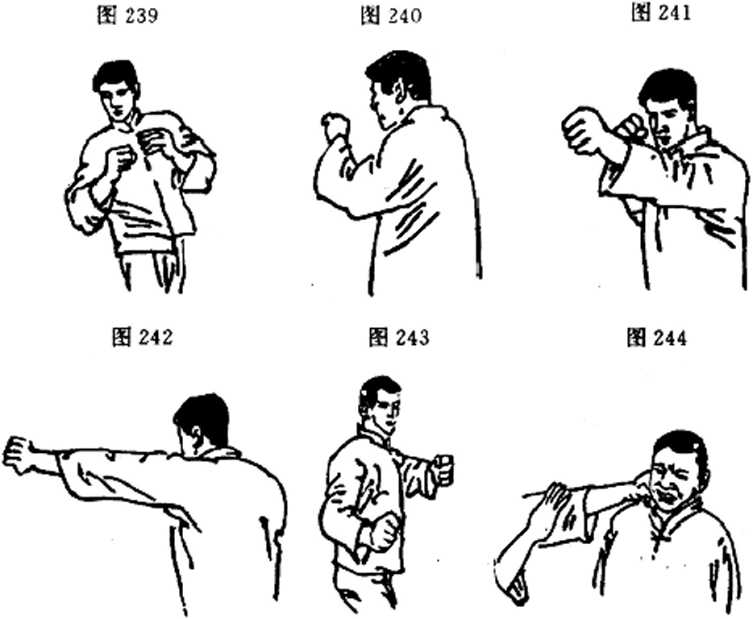 图 239

图 240

图 241

图 242

图 243

图 244